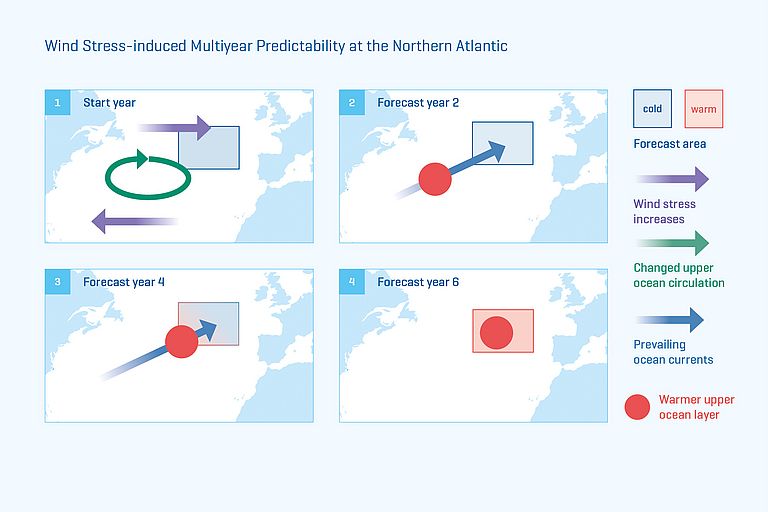 Wind Stress-induced Multiyear Predictability at the Northern Atlantic

1 Start year

2 Forecast year 2

3 Forecast year 4

4 Forecast year 6

cold

warm

Forecast area

Wind stress increases

Changed upper ocean circulation

Prevailing ocean currents

Warmer upper ocean layer