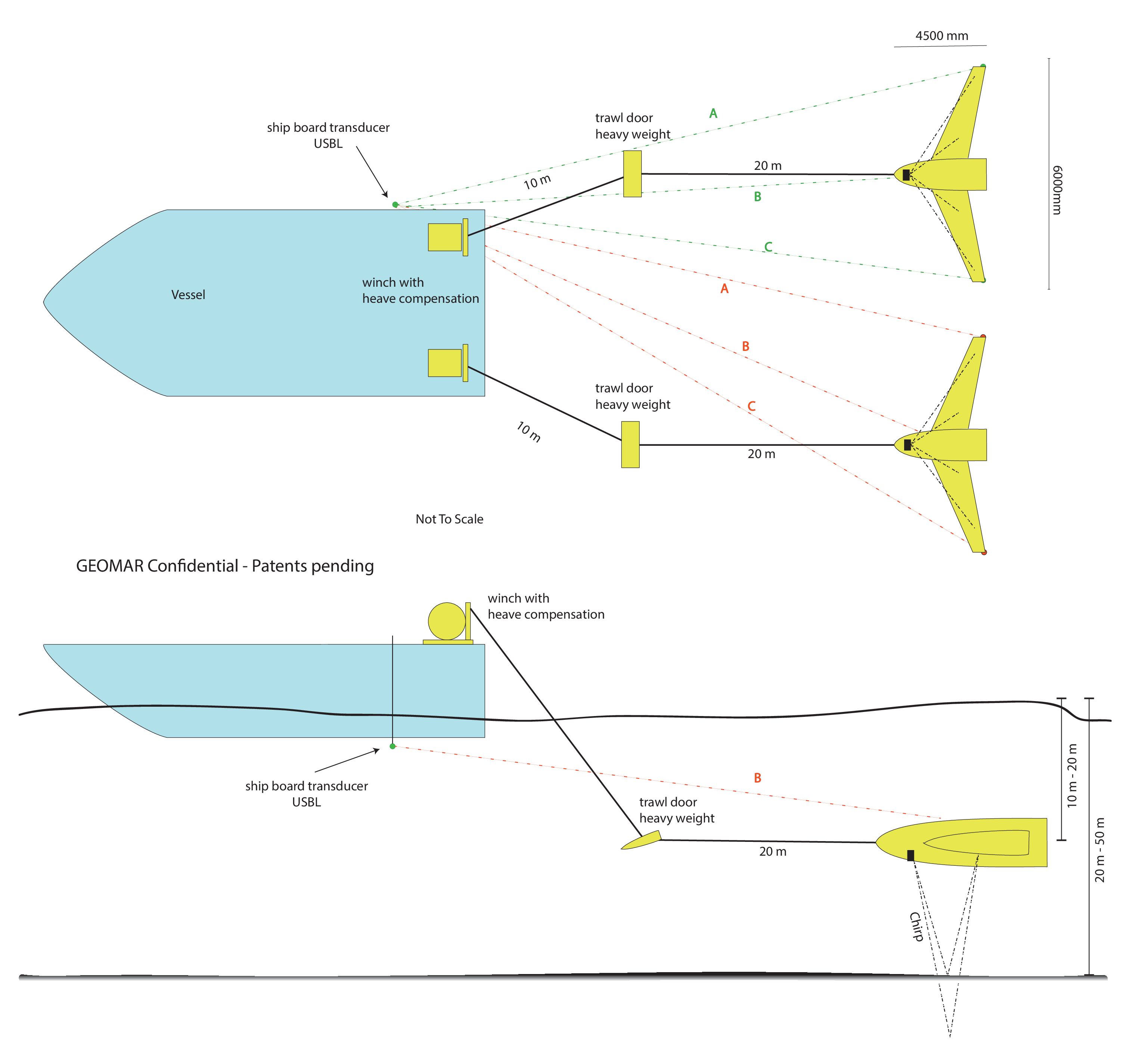 4500 mm

6000mm

ship board transducer
USBL

trawl door
heavy weight

A

10 m

20 m

B

C

Vessel

winch with
heave compensation

A

B

C

trawl door
heavy weight

10 m

20 m

Not To Scale

GEOMAR Confidential - Patents pending

winch with
heave compensation

ship board transducer
USBL

B

trawl door
heavy weight

20 m

10 m - 20 m

20 m - 50 m

Chirp